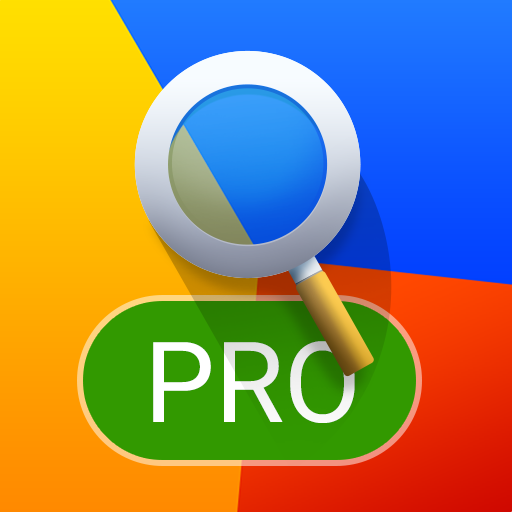 PRO